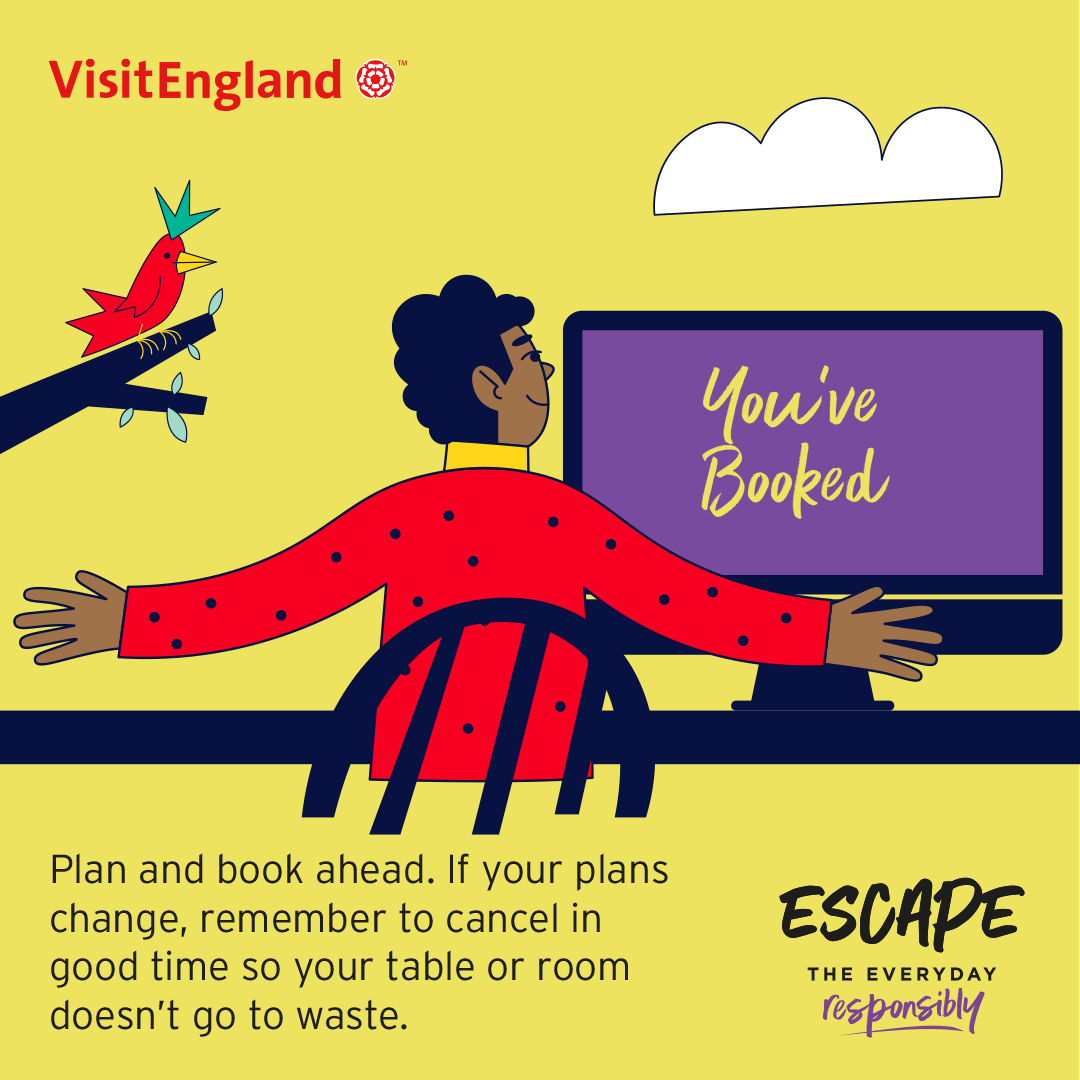 VisitEngland™

You've Booked

Plan and book ahead. If your plans change, remember to cancel in good time so your table or room doesn't go to waste.

ESCAPE
THE EVERYDAY
responsibly