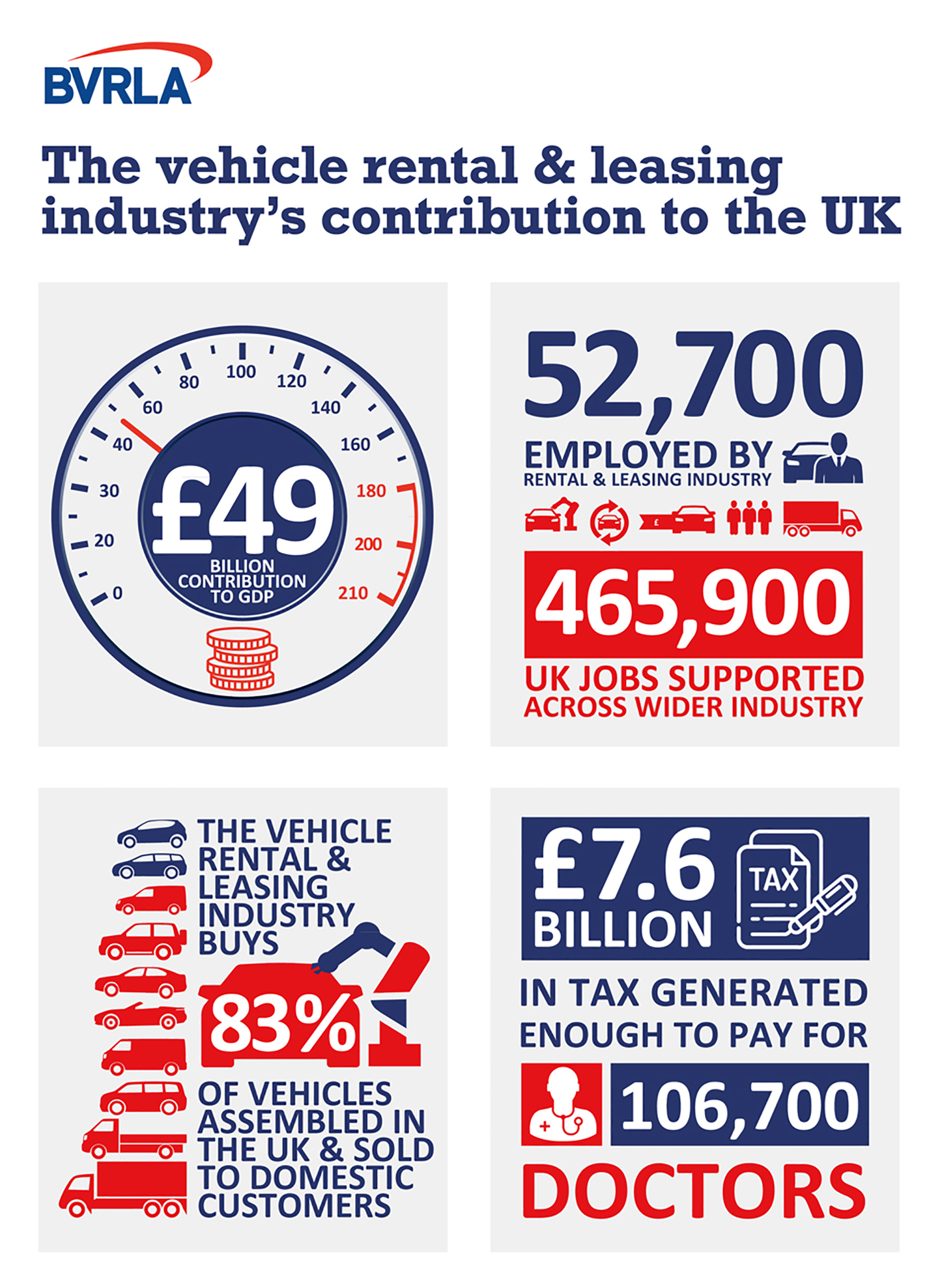 BVRLA

The vehicle rental & leasing industry's contribution to the UK

0 20 30 40 60 80 100 120 140 160 180 200 210

£49 BILLION CONTRIBUTION TO GDP

52,700

EMPLOYED BY RENTAL & LEASING INDUSTRY

£

465,900

UK JOBS SUPPORTED ACROSS WIDER INDUSTRY

THE VEHICLE RENTAL & LEASING INDUSTRY BUYS

83%

OF VEHICLES ASSEMBLED IN THE UK & SOLD TO DOMESTIC CUSTOMERS

£7.6 BILLION

TAX

IN TAX GENERATED ENOUGH TO PAY FOR

106,700

DOCTORS