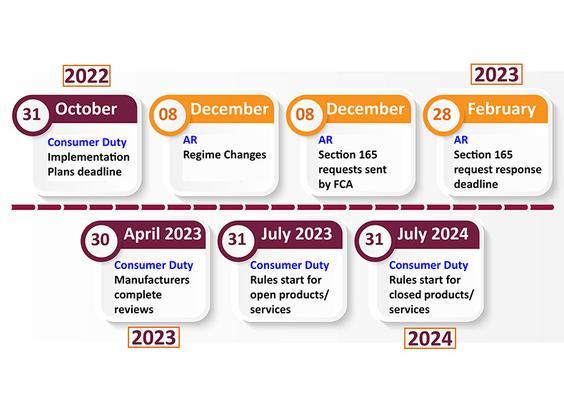 2022

2023

31 October
Consumer Duty
Implementation Plans deadline

08 December
AR
Regime Changes

08 December
AR
Section 165 requests sent by FCA

28 February
AR
Section 165 request response deadline

30 April 2023
Consumer Duty
Manufacturers complete reviews

31 July 2023
Consumer Duty
Rules start for open products/ services

31 July 2024
Consumer Duty
Rules start for closed products/ services

2023

2024